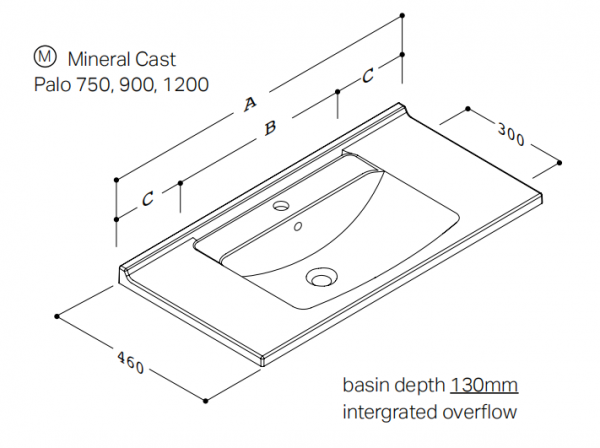 Ⓜ Mineral Cast
Palo 750, 900, 1200

A
B
C
C
300
460

basin depth 130mm
intergrated overflow